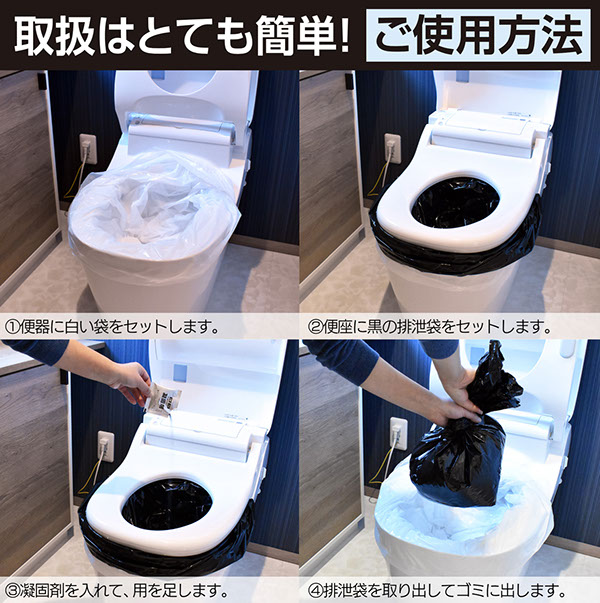 取扱はとても簡単! ご使用方法

①便器に白い袋をセットします。

②便座に黒の排泄袋をセットします。

③凝固剤を入れて、用を足します。

④排泄袋を取り出してゴミに出します。